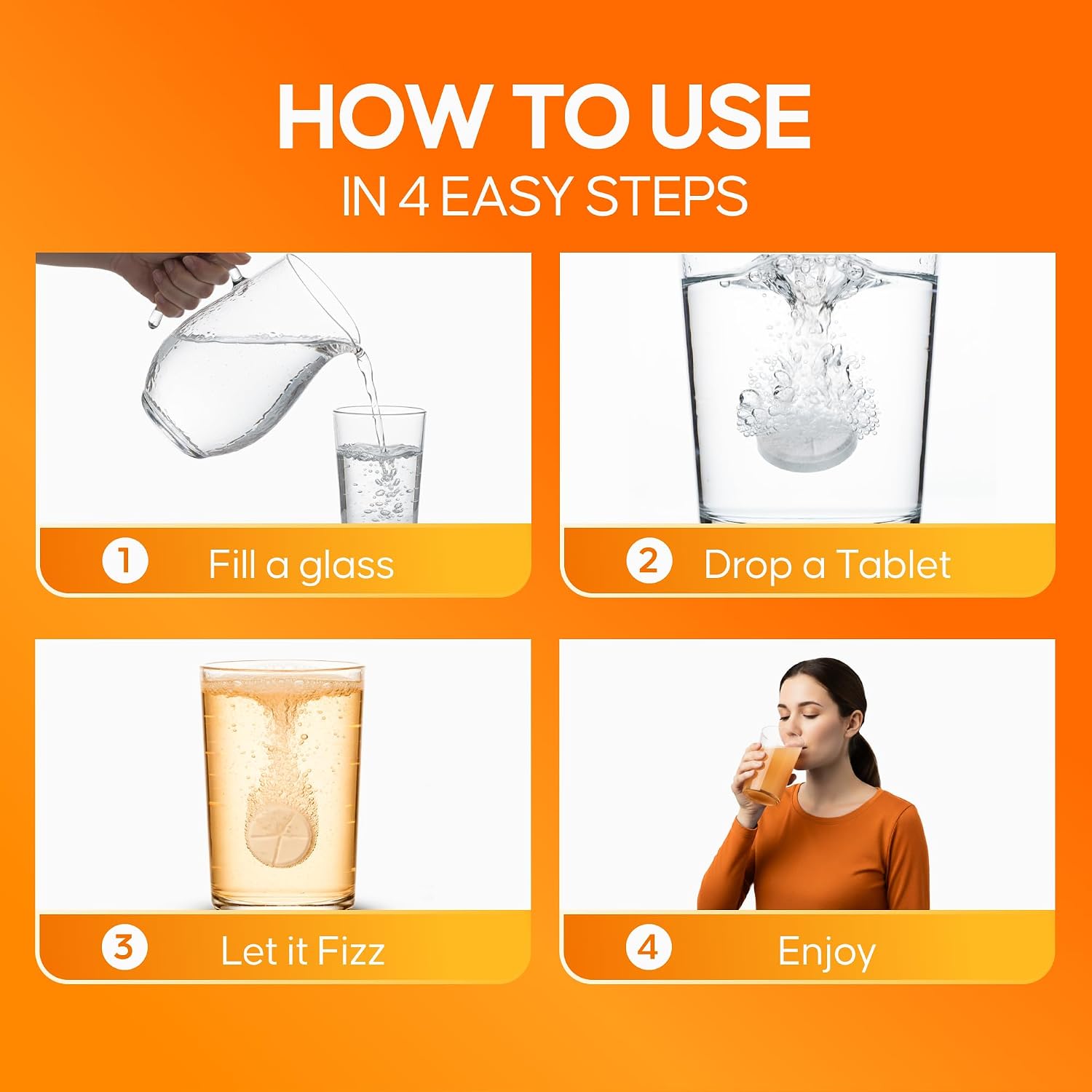 HOW TO USE
IN 4 EASY STEPS

1 Fill a glass

2 Drop a Tablet

3 Let it Fizz

4 Enjoy