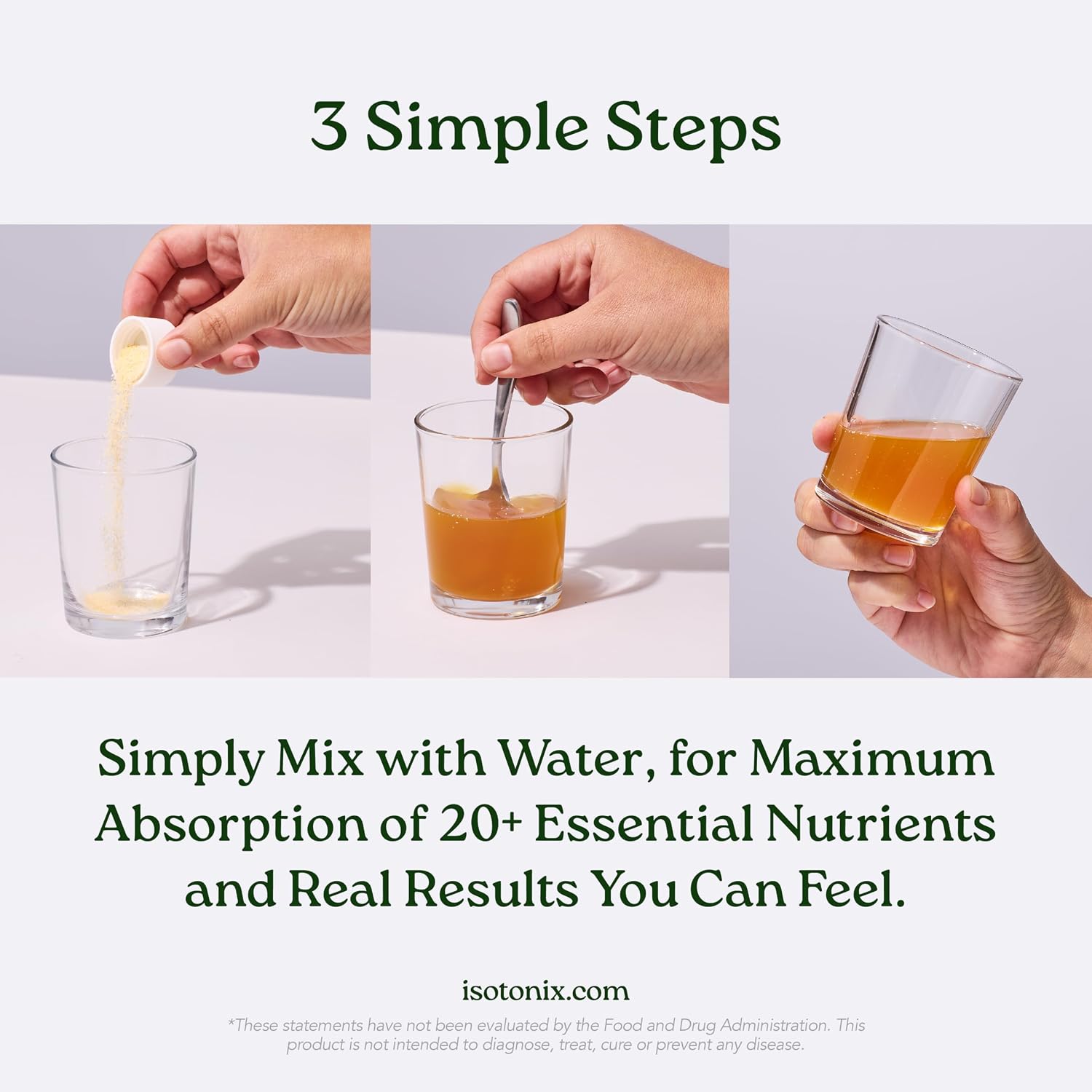 3 Simple Steps

Simply Mix with Water, for Maximum Absorption of 20+ Essential Nutrients and Real Results You Can Feel.

isotonix.com

*These statements have not been evaluated by the Food and Drug Administration. This product is not intended to diagnose, treat, cure or prevent any disease.