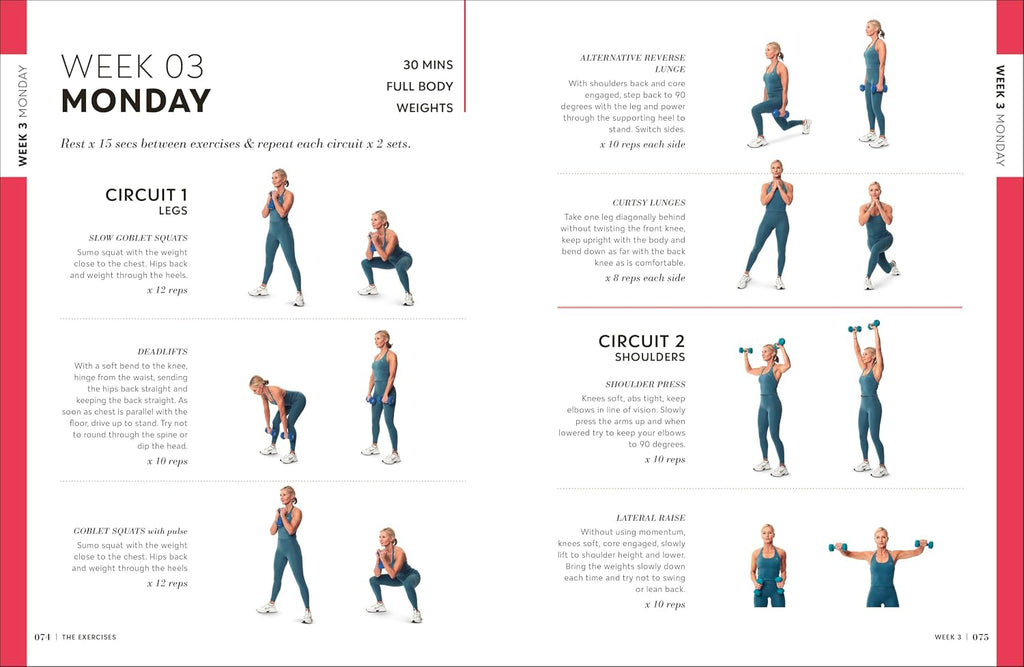 WEEK 3 MONDAY

WEEK 03
MONDAY

30 MINS
FULL BODY
WEIGHTS

Rest x 15 secs between exercises & repeat each circuit x 2 sets.

CIRCUIT 1
LEGS

SLOW GOBLET SQUATS
Sumo squat with the weight close to the chest. Hips back and weight through the heels.
x 12 reps

DEADLIFTS
With a soft bend to the knee, hinge from the waist, sending the hips back straight and keeping the back straight. As soon as chest is parallel with the floor, drive up to stand. Try not to round through the spine or dip the head.
x 10 reps

GOBLET SQUATS with pulse
Sumo squat with the weight close to the chest. Hips back and weight through the heels
x 12 reps

074 | THE EXERCISES

ALTERNATIVE REVERSE LUNGE
With shoulders back and core engaged, step back to 90 degrees with the leg and power through the supporting heel to stand. Switch sides.
x 10 reps each side

CURTSY LUNGES
Take one leg diagonally behind without twisting the front knee, keep upright with the body and bend down as far with the back knee as is comfortable.
x 8 reps each side

CIRCUIT 2
SHOULDERS

SHOULDER PRESS
Knees soft, abs tight, keep elbows in line of vision. Slowly press the arms up and when lowered try to keep your elbows to 90 degrees.
x 10 reps

LATERAL RAISE
Without using momentum, knees soft, core engaged, slowly lift to shoulder height and lower. Bring the weights slowly down each time and try not to swing or lean back.
x 10 reps

WEEK 3 MONDAY

WEEK 3 | 075